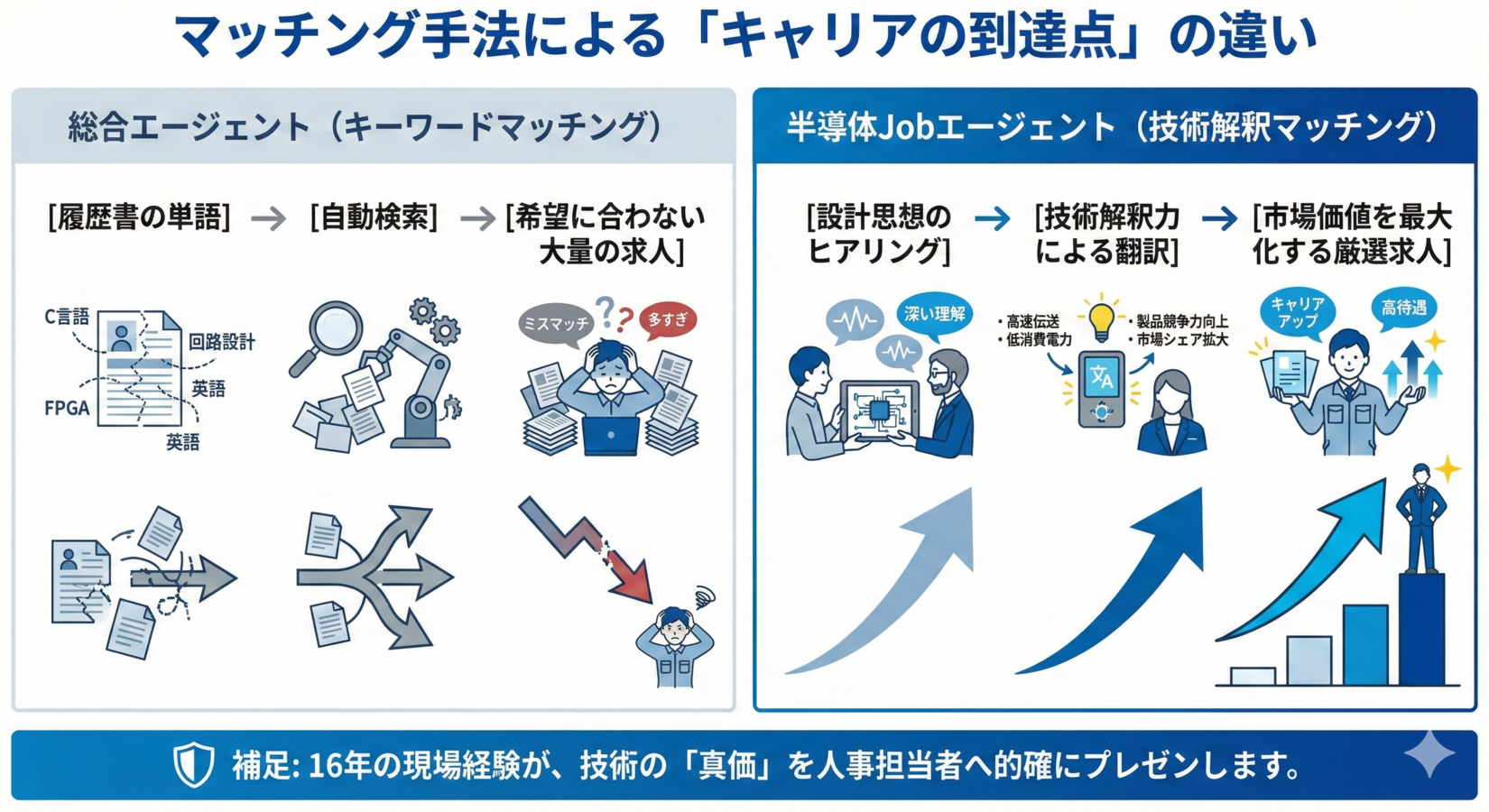 マッチング手法による「キャリアの到達点」の違い

総合エージェント（キーワードマッチング）

[履歴書の単語] → [自動検索] → [希望に合わない大量の求人]

C言語
回路設計
英語
FPGA
英語

ミスマッチ
多すぎ

半導体Jobエージェント（技術解釈マッチング）

[設計思想のヒアリング] → [技術解釈力による翻訳] → [市場価値を最大化する厳選求人]

深い理解

・高速伝送
・低消費電力
・製品競争力向上
・市場シェア拡大

文A

キャリアアップ
高待遇

補足: 16年の現場経験が、技術の「真価」を人事担当者へ的確にプレゼンします。