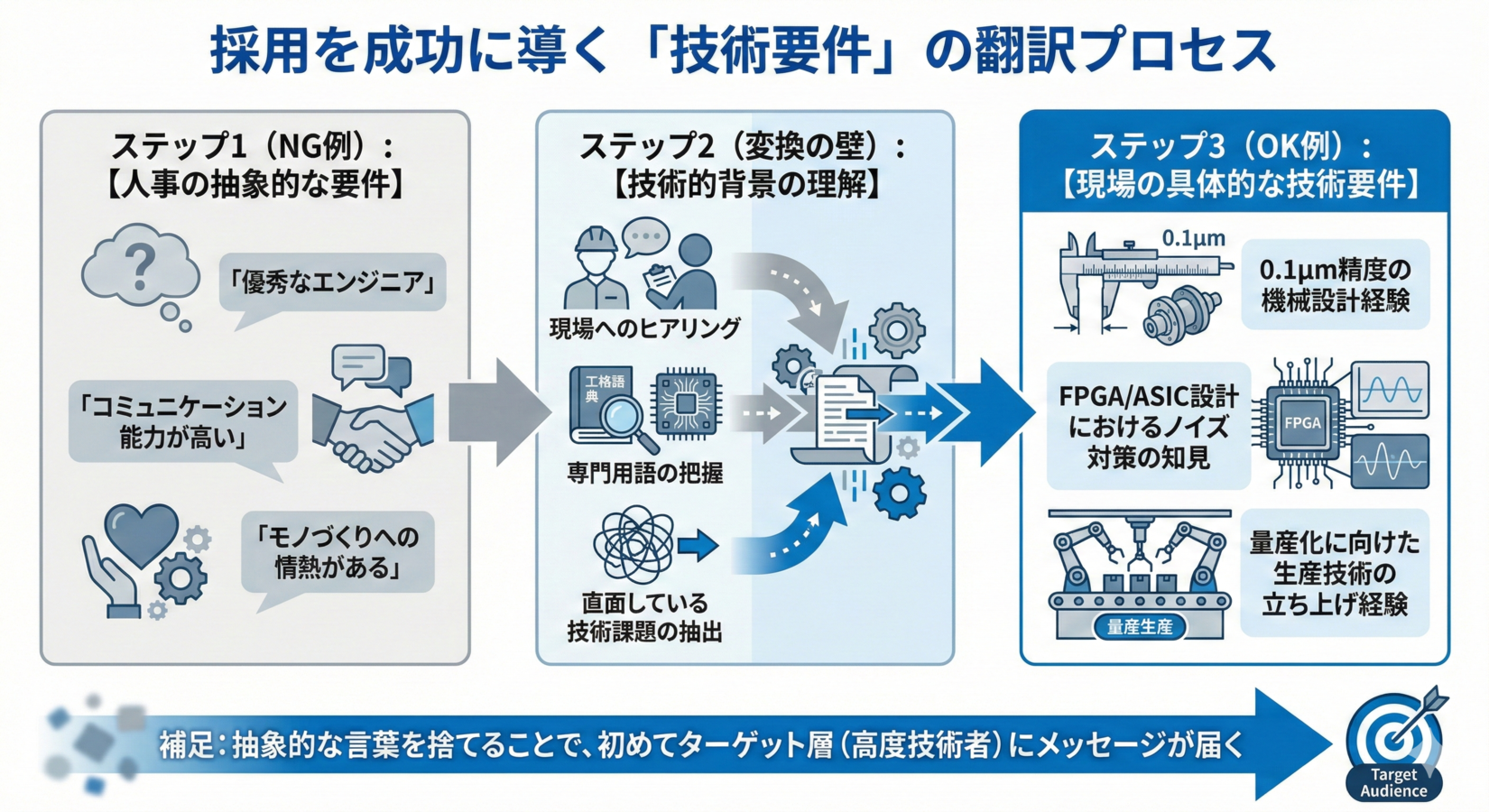 採用を成功に導く「技術要件」の翻訳プロセス

ステップ1（NG例）：
【人事の抽象的な要件】

「優秀なエンジニア」

「コミュニケーション能力が高い」

「モノづくりへの情熱がある」

ステップ2（変換の壁）：
【技術的背景の理解】

現場へのヒアリング

工格語典

専門用語の把握

直面している技術課題の抽出

ステップ3（OK例）：
【現場の具体的な技術要件】

0.1μm

0.1μm精度の機械設計経験

FPGA/ASIC設計におけるノイズ対策の知見

FPGA

量産生産

量産化に向けた生産技術の立ち上げ経験

補足：抽象的な言葉を捨てることで、初めてターゲット層（高度技術者）にメッセージが届く

Target Audience